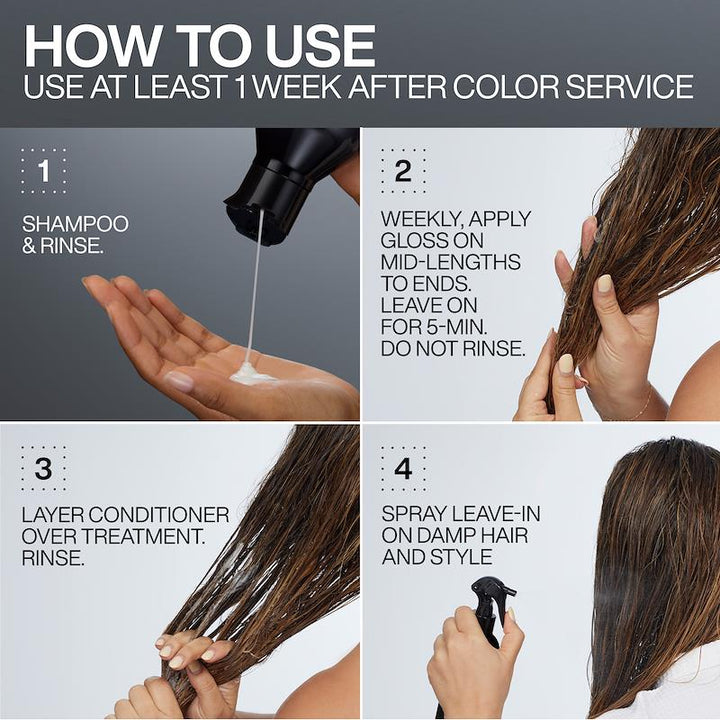 HOW TO USE
USE AT LEAST 1 WEEK AFTER COLOR SERVICE

1

SHAMPOO & RINSE.

2

WEEKLY, APPLY GLOSS ON MID-LENGTHS TO ENDS. LEAVE ON FOR 5-MIN. DO NOT RINSE.

3

LAYER CONDITIONER OVER TREATMENT. RINSE.

4

SPRAY LEAVE-IN ON DAMP HAIR AND STYLE